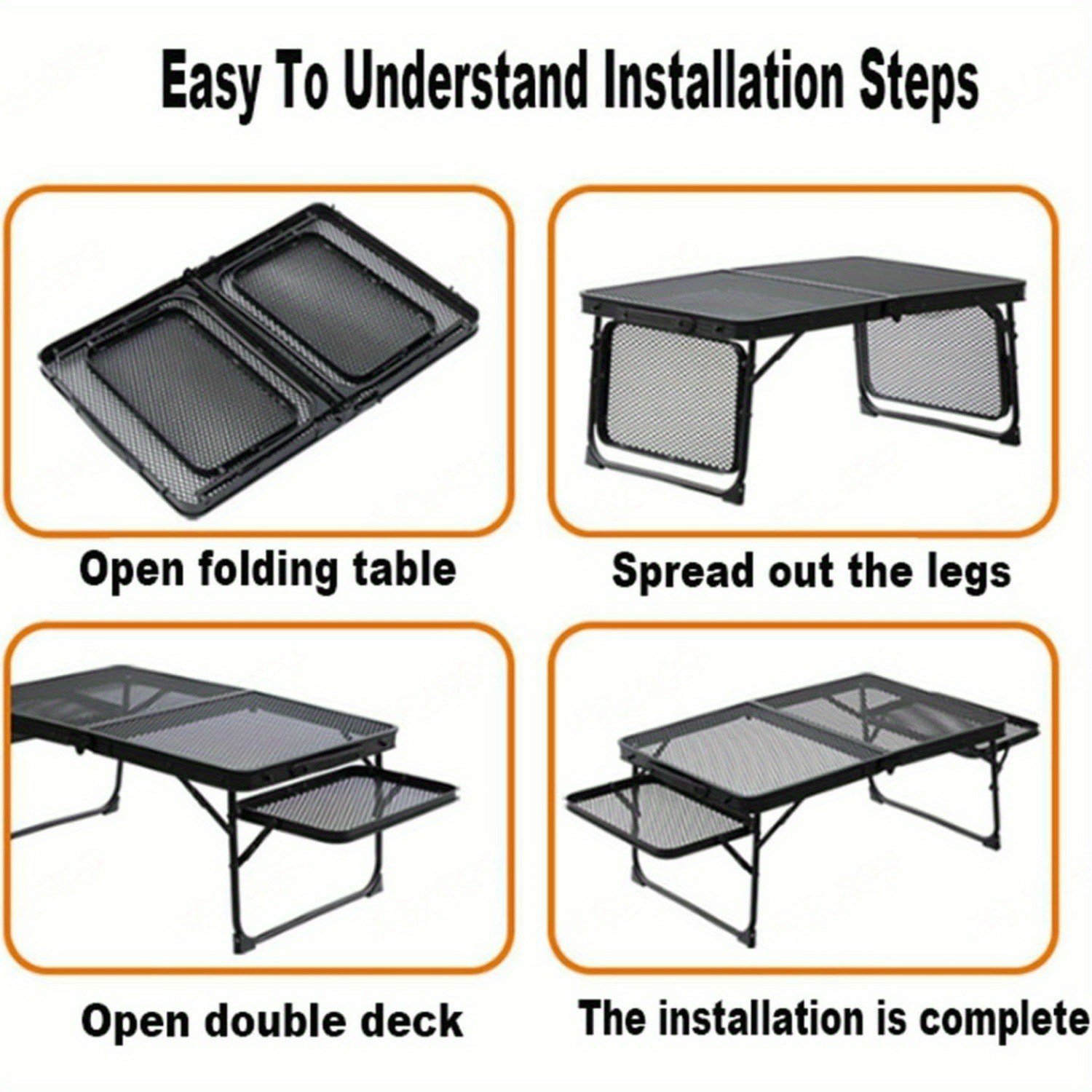 Easy To Understand Installation Steps

Open folding table

Spread out the legs

Open double deck

The installation is complete